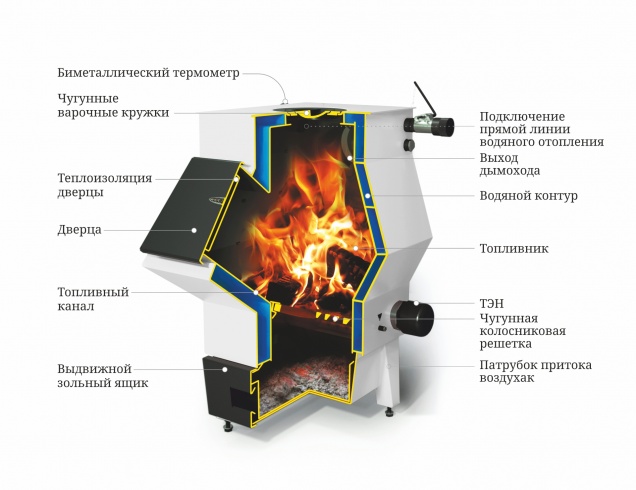 Биметаллический термометр

Чугунные варочные кружки

Теплоизоляция дверцы

Дверца

Топливный канал

Выдвижной зольный ящик

Подключение прямой линии водяного отопления

Выход дымохода

Водяной контур

Топливник

ТЭН

Чугунная колосниковая решетка

Патрубок притока воздухак